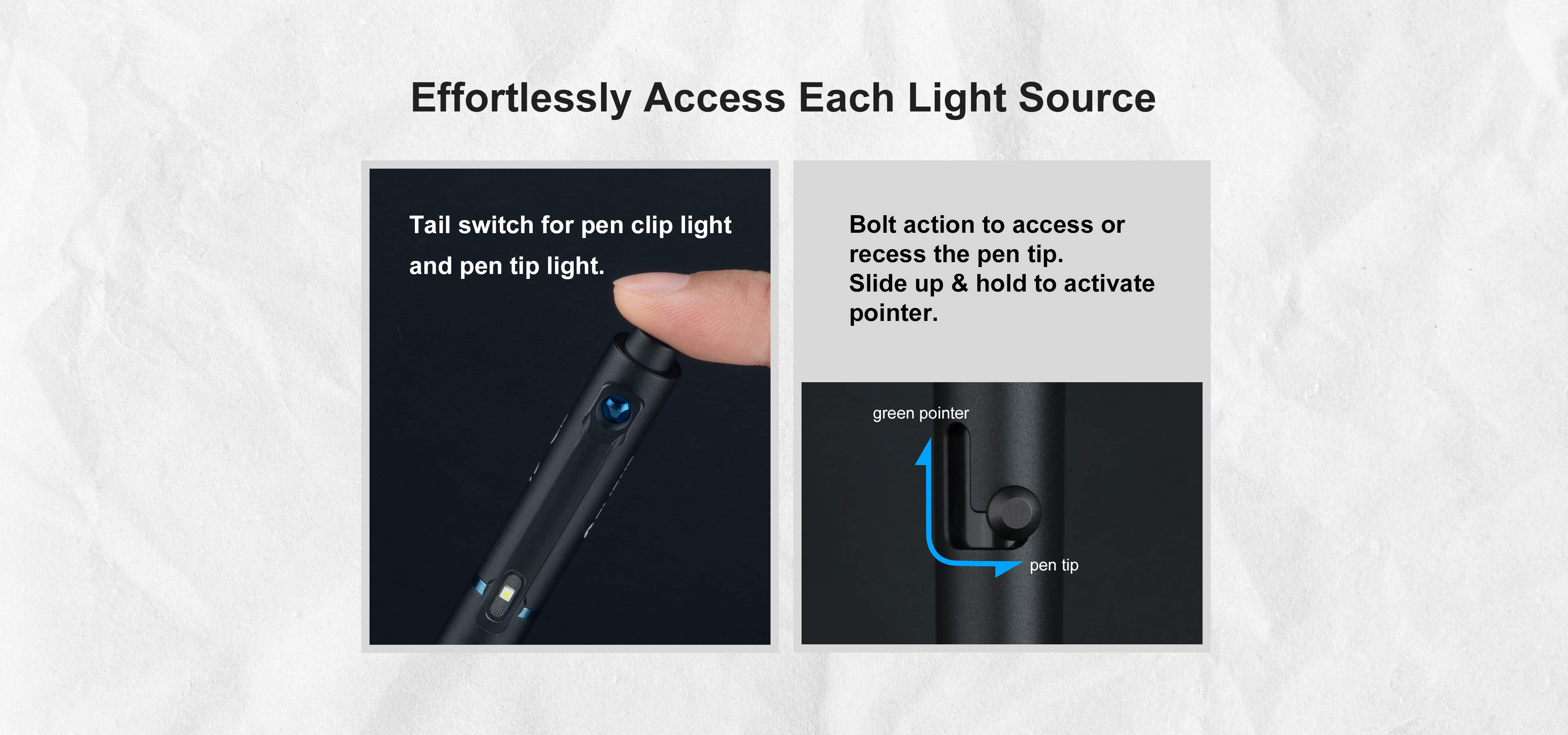 Effortlessly Access Each Light Source

Tail switch for pen clip light and pen tip light.

Bolt action to access or recess the pen tip.
Slide up & hold to activate pointer.

green pointer

pen tip